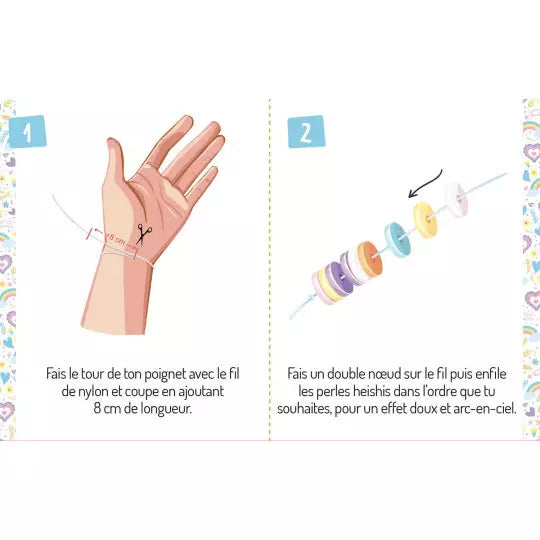 1

+8 cm

Fais le tour de ton poignet avec le fil de nylon et coupe en ajoutant 8 cm de longueur.

2

Fais un double nœud sur le fil puis enfile les perles heishis dans l'ordre que tu souhaites, pour un effet doux et arc-en-ciel.