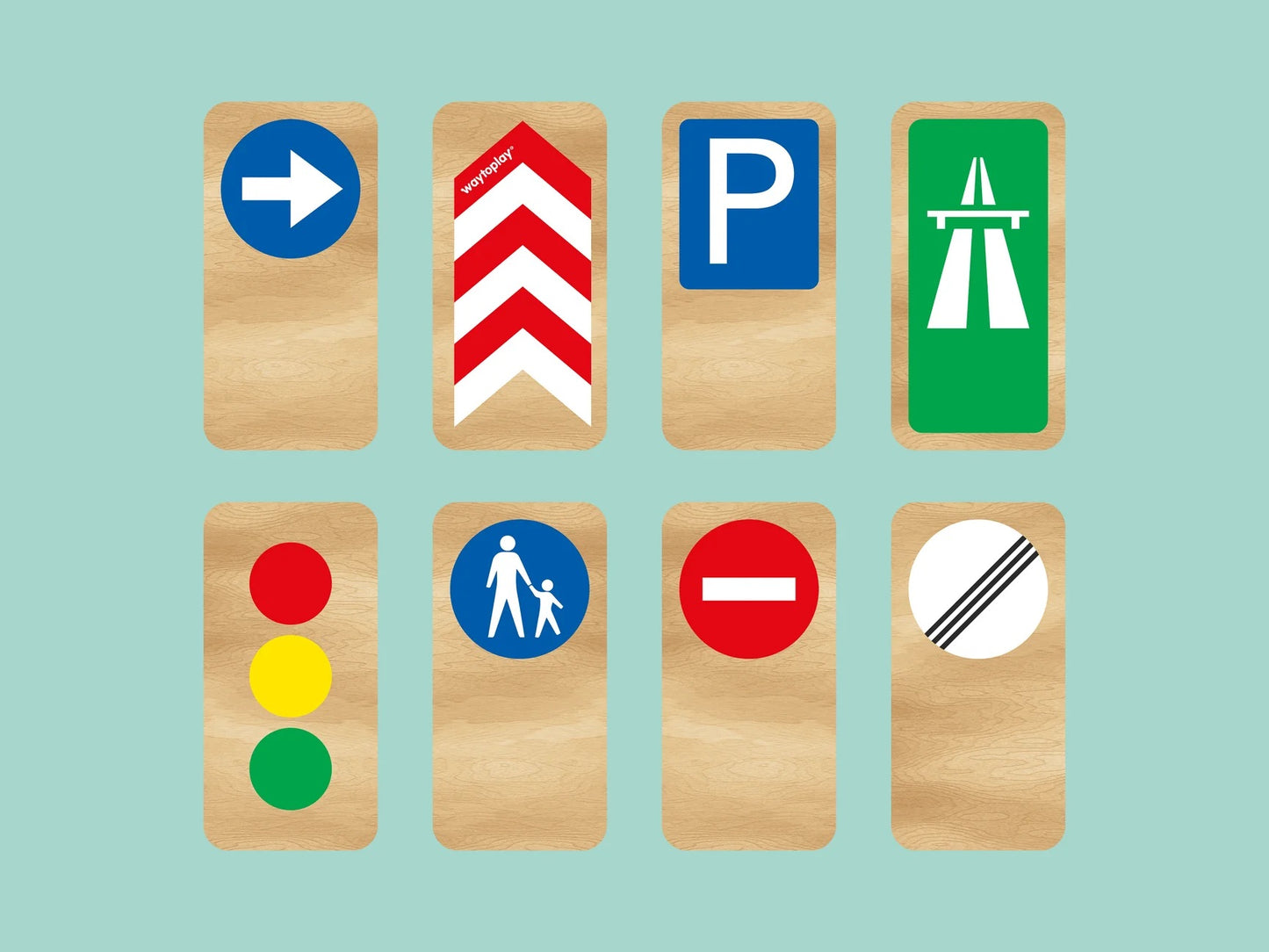 waytoplay®

P